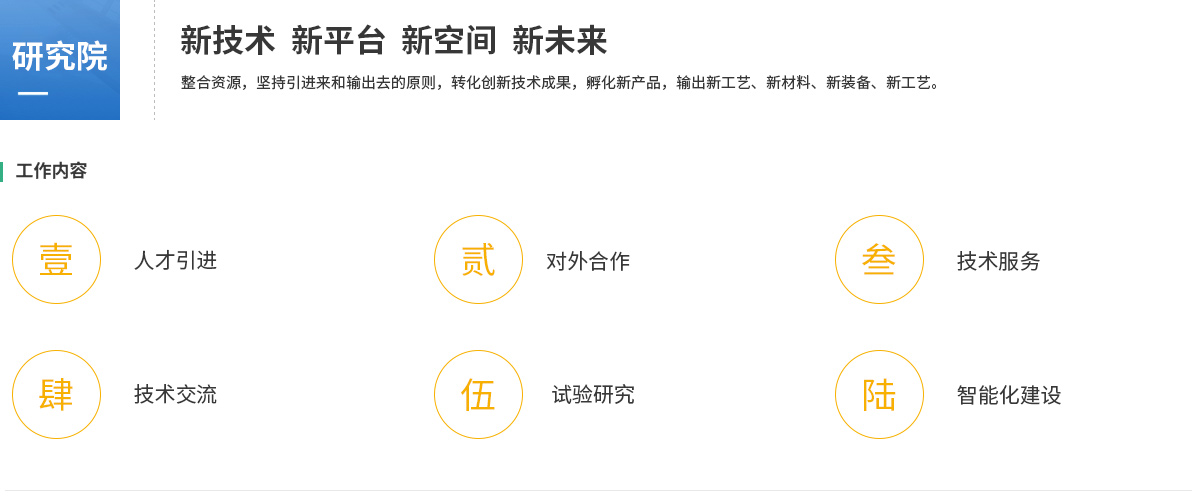 研究院

新技术 新平台 新空间 新未来

整合资源，坚持引进来和输出去的原则，转化创新技术成果，孵化新产品，输出新工艺、新材料、新装备、新工艺。

工作内容

壹 人才引进

贰 对外合作

叁 技术服务

肆 技术交流

伍 试验研究

陆 智能化建设